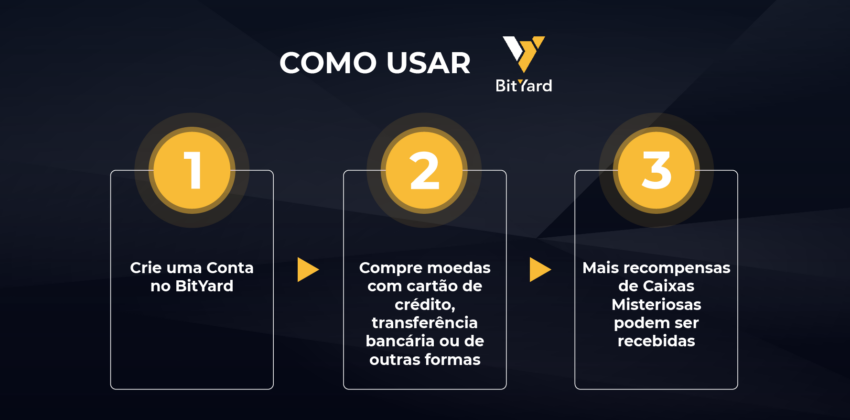 COMO USAR

BitYard

1

Crie uma Conta no BitYard

2

Compre moedas com cartão de crédito, transferência bancária ou de outras formas

3

Mais recompensas de Caixas Misteriosas podem ser recebidas