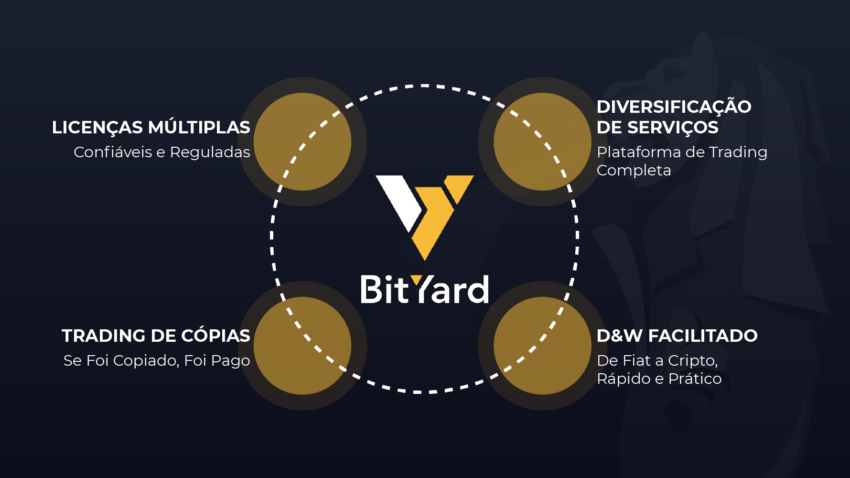 LICENÇAS MÚLTIPLAS
Confiáveis e Reguladas

DIVERSIFICAÇÃO DE SERVIÇOS
Plataforma de Trading Completa

BitYard

TRADING DE CÓPIAS
Se Foi Copiado, Foi Pago

D&W FACILITADO
De Fiat a Cripto, Rápido e Prático